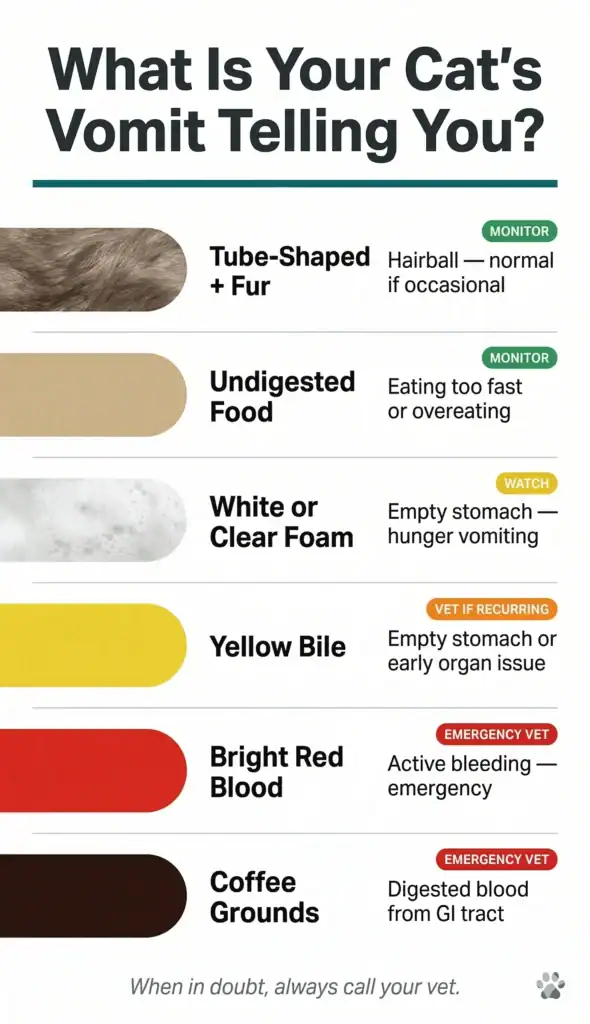 What Is Your Cat's Vomit Telling You?

Tube-Shaped + Fur
MONITOR
Hairball — normal if occasional

Undigested Food
MONITOR
Eating too fast or overeating

White or Clear Foam
WATCH
Empty stomach — hunger vomiting

Yellow Bile
VET IF RECURRING
Empty stomach or early organ issue

Bright Red Blood
EMERGENCY VET
Active bleeding — emergency

Coffee Grounds
EMERGENCY VET
Digested blood from GI tract

When in doubt, always call your vet.