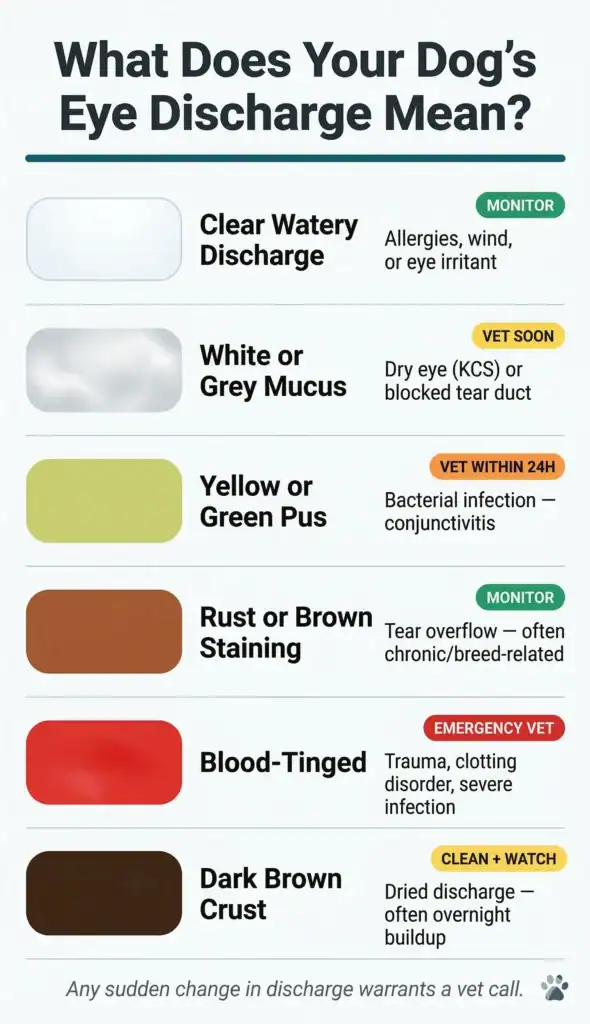 What Does Your Dog's Eye Discharge Mean?

Clear Watery Discharge
MONITOR
Allergies, wind, or eye irritant

White or Grey Mucus
VET SOON
Dry eye (KCS) or blocked tear duct

Yellow or Green Pus
VET WITHIN 24H
Bacterial infection — conjunctivitis

Rust or Brown Staining
MONITOR
Tear overflow — often chronic/breed-related

Blood-Tinged
EMERGENCY VET
Trauma, clotting disorder, severe infection

Dark Brown Crust
CLEAN + WATCH
Dried discharge — often overnight buildup

Any sudden change in discharge warrants a vet call.