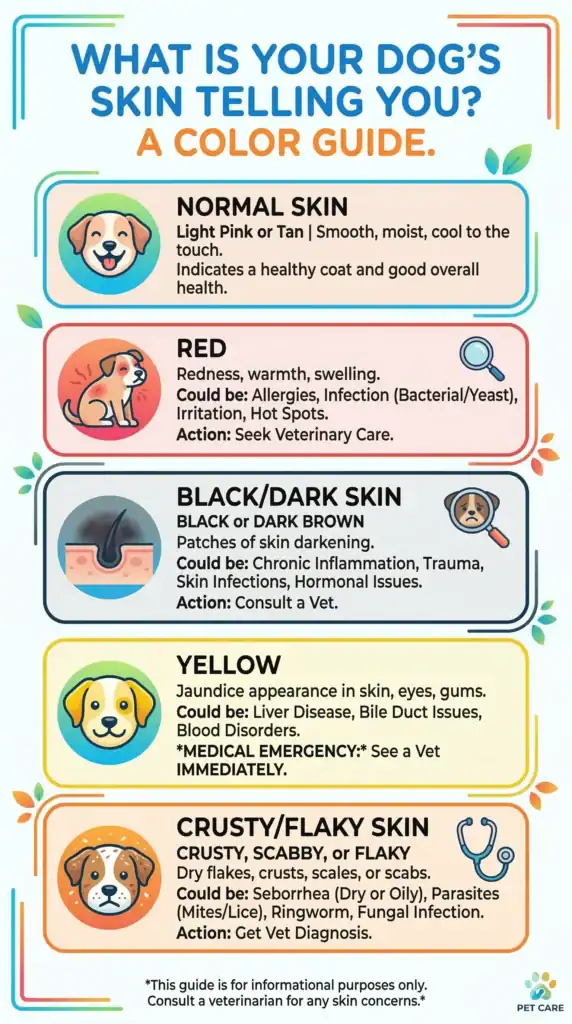 WHAT IS YOUR DOG'S SKIN TELLING YOU? A COLOR GUIDE.

NORMAL SKIN
Light Pink or Tan | Smooth, moist, cool to the touch.
Indicates a healthy coat and good overall health.

RED
Redness, warmth, swelling.
Could be: Allergies, Infection (Bacterial/Yeast), Irritation, Hot Spots.
Action: Seek Veterinary Care.

BLACK/DARK SKIN
BLACK or DARK BROWN
Patches of skin darkening.
Could be: Chronic Inflammation, Trauma, Skin Infections, Hormonal Issues.
Action: Consult a Vet.

YELLOW
Jaundice appearance in skin, eyes, gums.
Could be: Liver Disease, Bile Duct Issues, Blood Disorders.
*MEDICAL EMERGENCY:* See a Vet IMMEDIATELY.

CRUSTY/FLAKY SKIN
CRUSTY, SCABBY, or FLAKY
Dry flakes, crusts, scales, or scabs.
Could be: Seborrhea (Dry or Oily), Parasites (Mites/Lice), Ringworm, Fungal Infection.
Action: Get Vet Diagnosis.

*This guide is for informational purposes only. Consult a veterinarian for any skin concerns.*

PET CARE