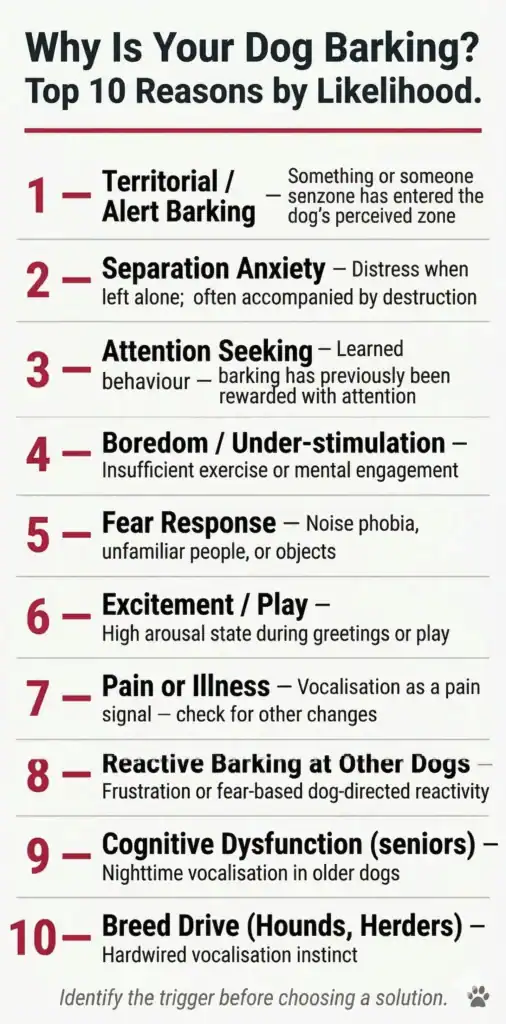 Why Is Your Dog Barking?
Top 10 Reasons by Likelihood.

1 — Territorial / Alert Barking — Something or someone senzone has entered the dog's perceived zone

2 — Separation Anxiety — Distress when left alone; often accompanied by destruction

3 — Attention Seeking — Learned behaviour — barking has previously been rewarded with attention

4 — Boredom / Under-stimulation — Insufficient exercise or mental engagement

5 — Fear Response — Noise phobia, unfamiliar people, or objects

6 — Excitement / Play — High arousal state during greetings or play

7 — Pain or Illness — Vocalisation as a pain signal — check for other changes

8 — Reactive Barking at Other Dogs — Frustration or fear-based dog-directed reactivity

9 — Cognitive Dysfunction (seniors) — Nighttime vocalisation in older dogs

10 — Breed Drive (Hounds, Herders) — Hardwired vocalisation instinct

Identify the trigger before choosing a solution.